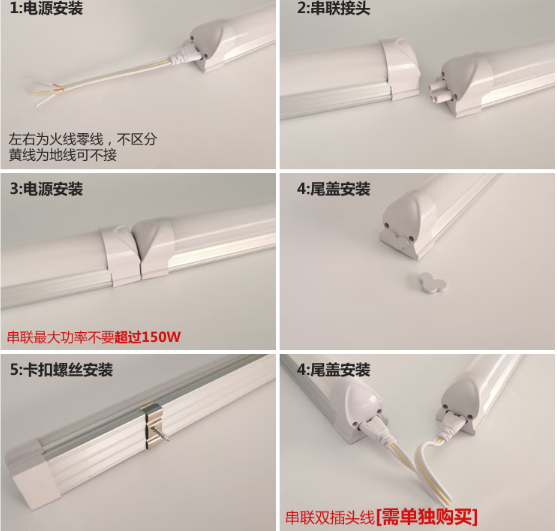 1:电源安装

左右为火线零线，不区分
黄线为地线可不接

2:串联接头

3:电源安装

串联最大功率不要超过150W

4:尾盖安装

5:卡扣螺丝安装

4:尾盖安装

串联双插头线[需单独购买]